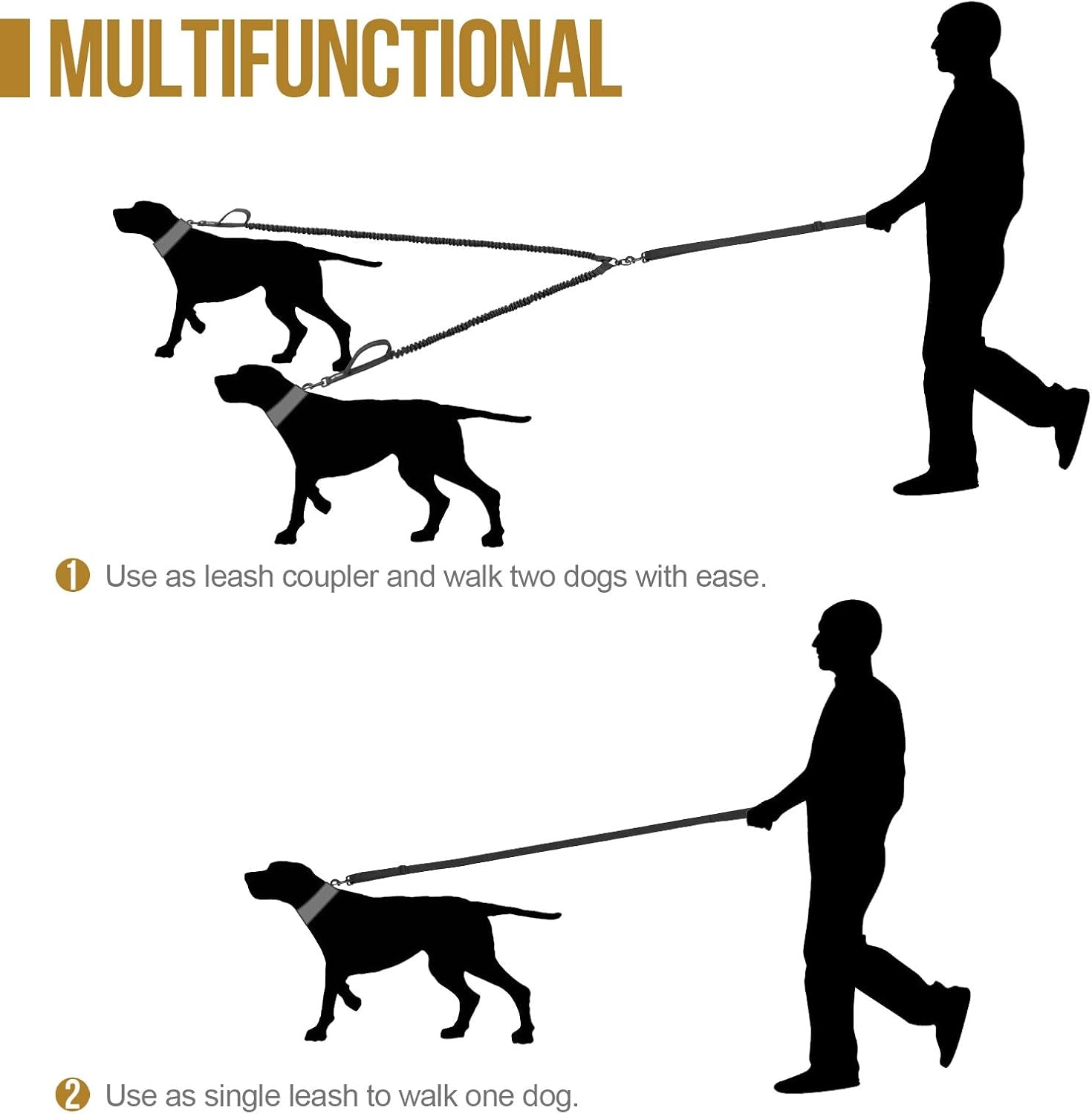 MULTIFUNCTIONAL

1 Use as leash coupler and walk two dogs with ease.

2 Use as single leash to walk one dog.